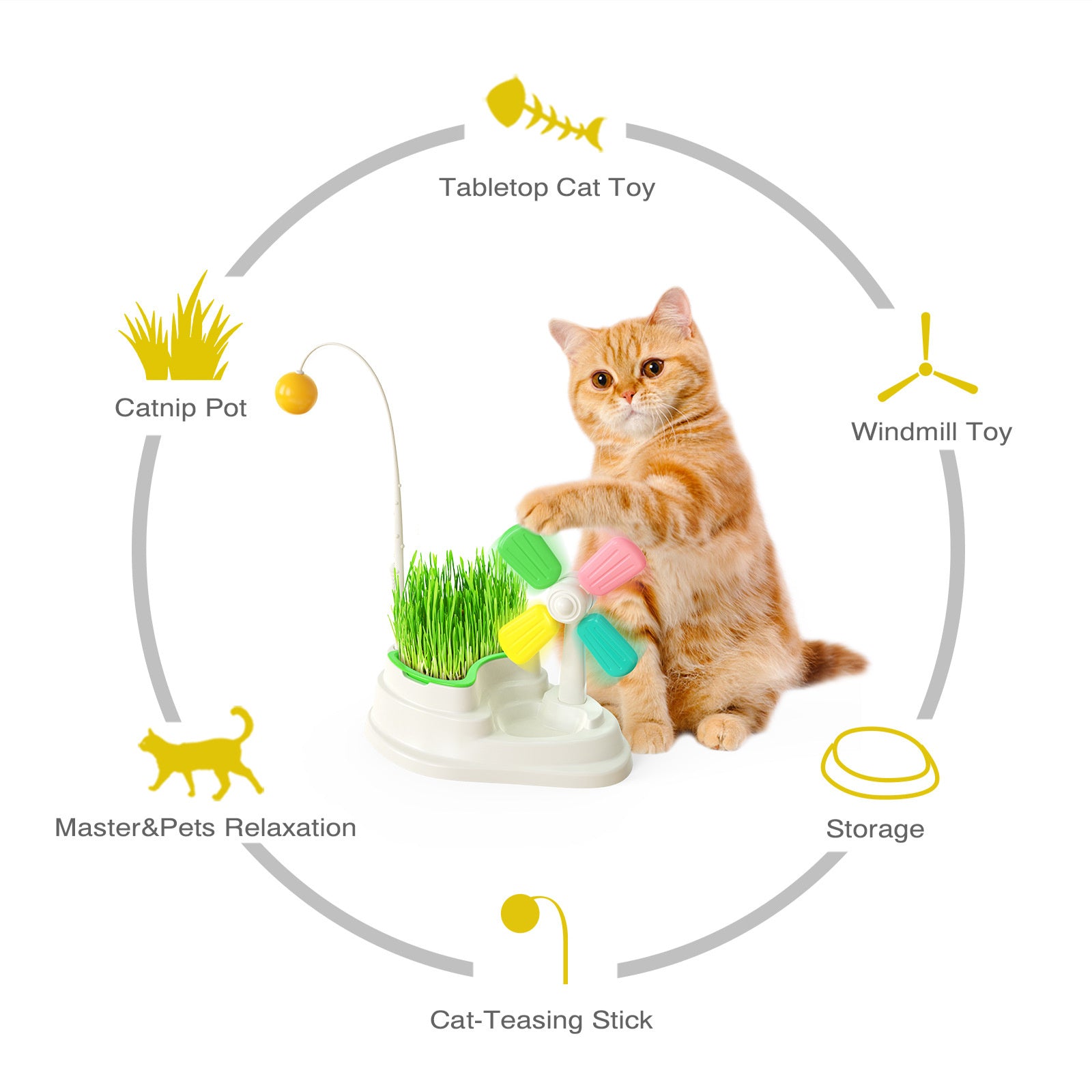 Tabletop Cat Toy

Catnip Pot

Windmill Toy

Master&Pets Relaxation

Storage

Cat-Teasing Stick