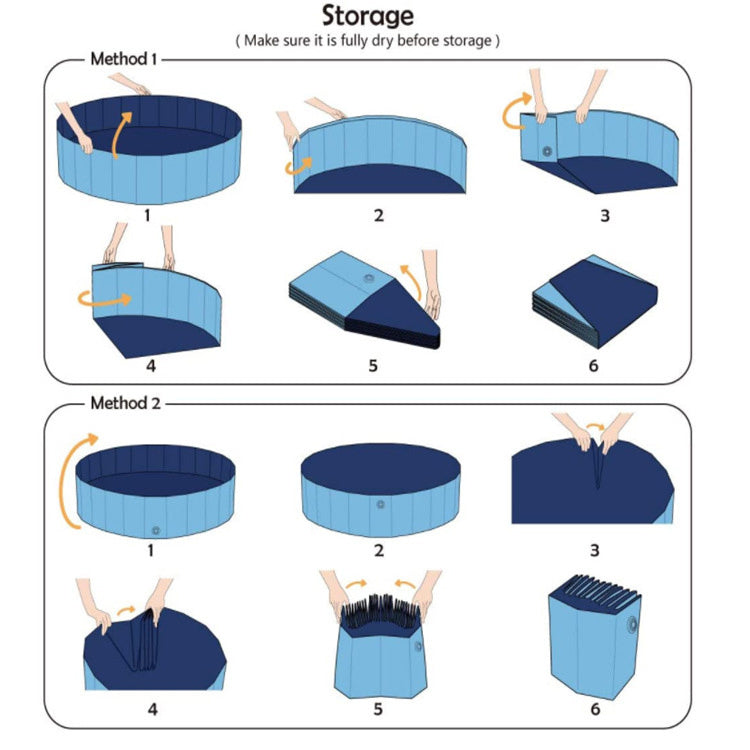 Storage
( Make sure it is fully dry before storage )

Method 1

1

2

3

4

5

6

Method 2

1

2

3

4

5

6